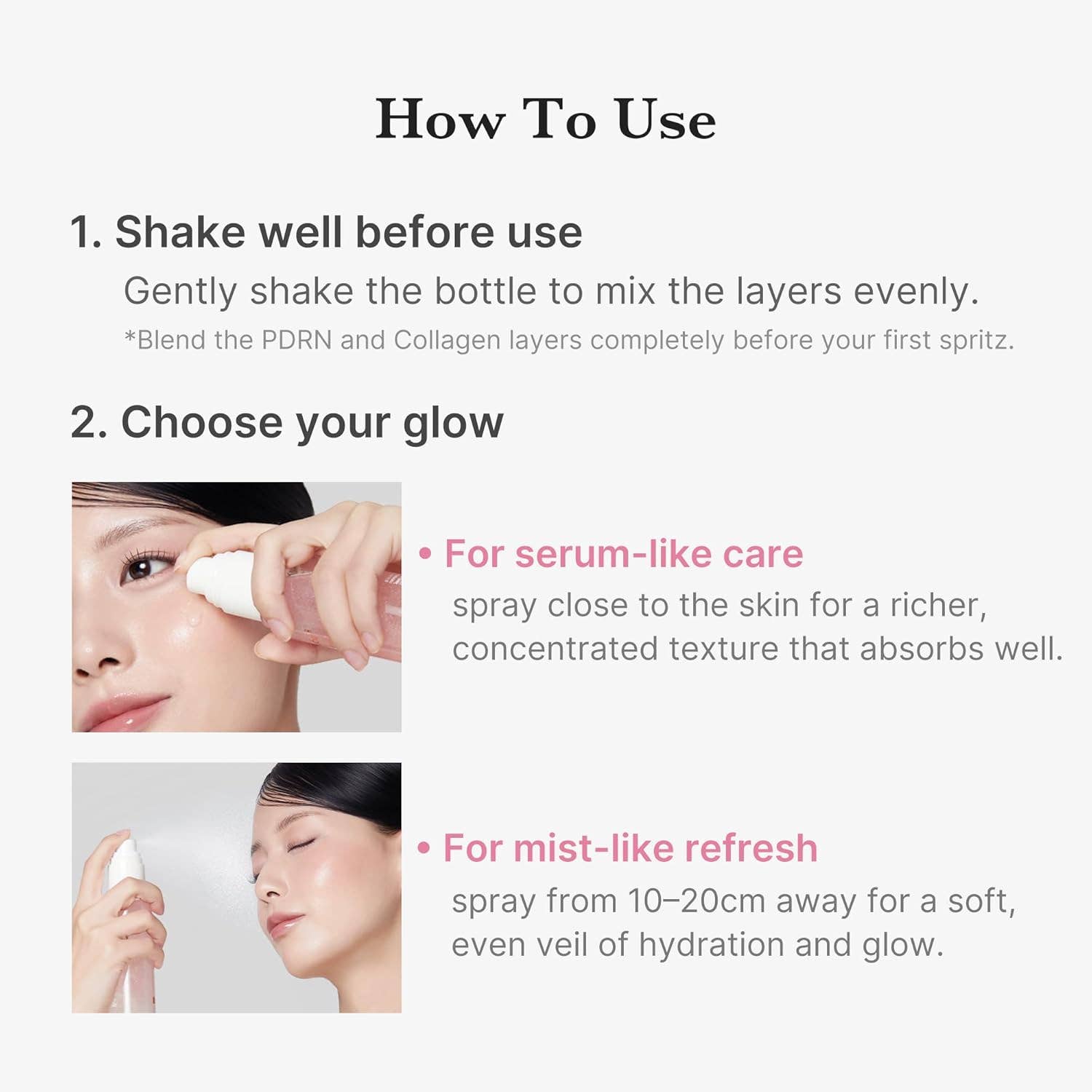 How To Use

1. Shake well before use

Gently shake the bottle to mix the layers evenly.

*Blend the PDRN and Collagen layers completely before your first spritz.

2. Choose your glow

• For serum-like care

spray close to the skin for a richer, concentrated texture that absorbs well.

• For mist-like refresh

spray from 10–20cm away for a soft, even veil of hydration and glow.