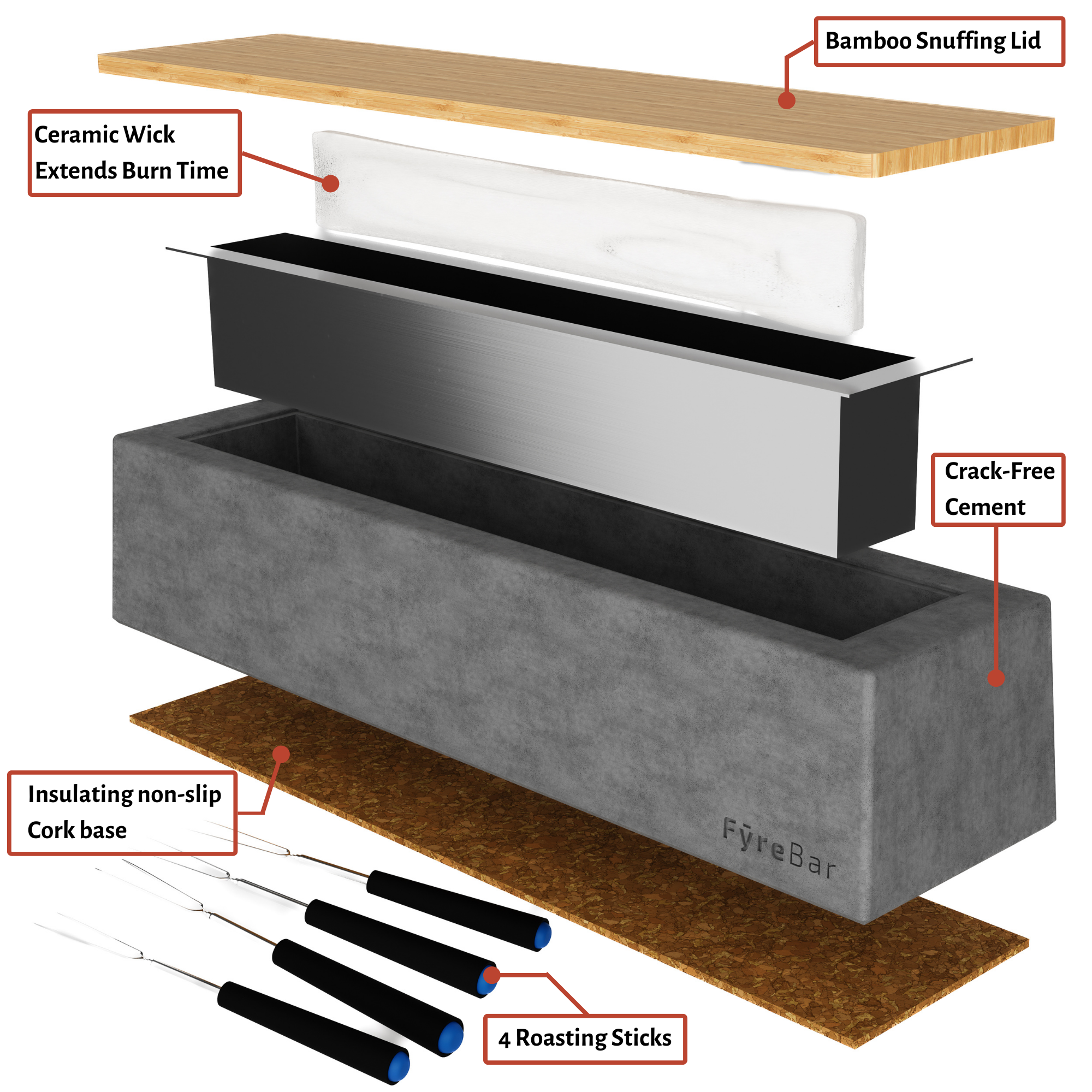 Bamboo Snuffing Lid

Ceramic Wick Extends Burn Time

Crack-Free Cement

Insulating non-slip Cork base

FȳreBar

4 Roasting Sticks