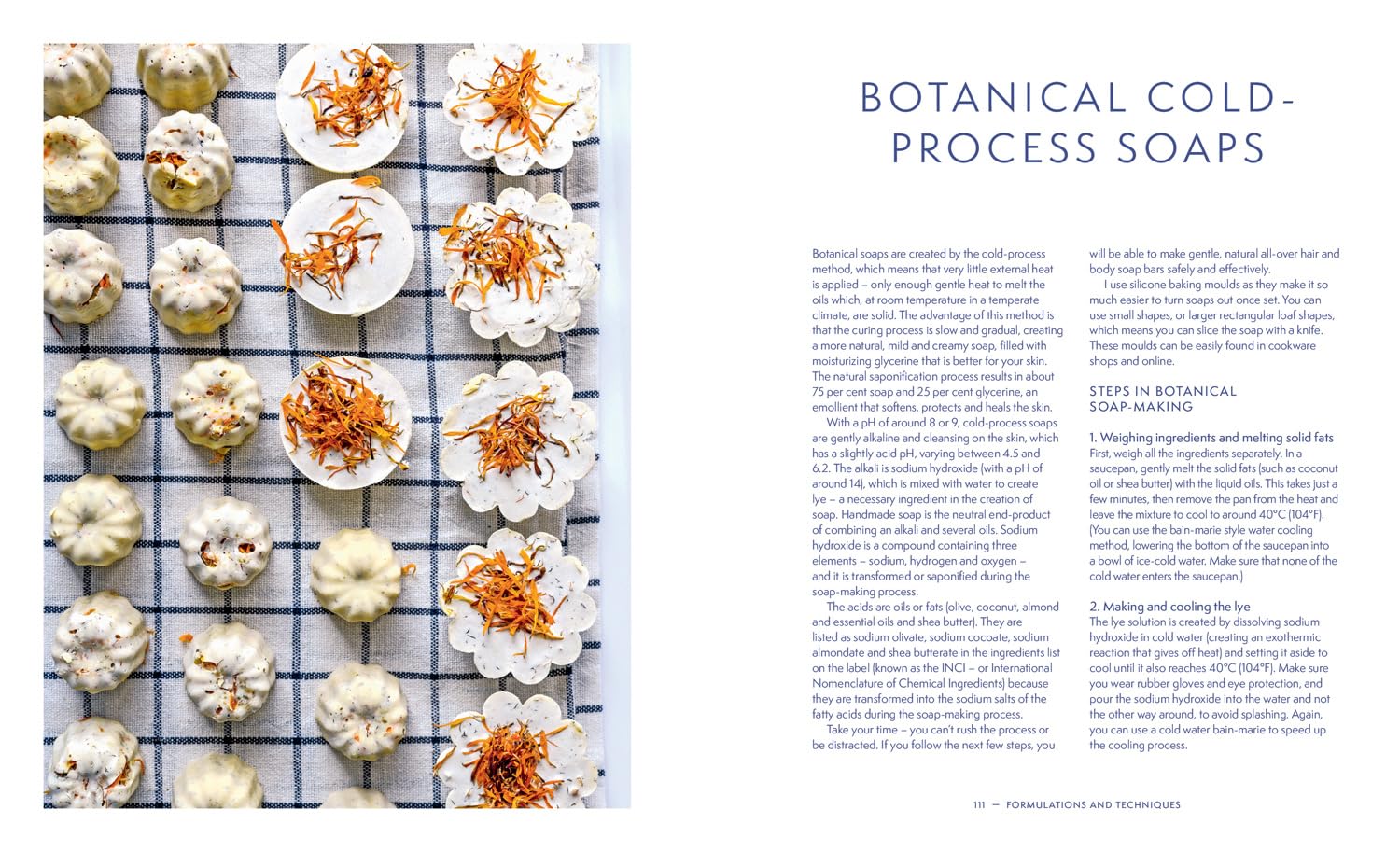 BOTANICAL COLD-PROCESS SOAPS

Botanical soaps are created by the cold-process method, which means that very little external heat is applied – only enough gentle heat to melt the oils which, at room temperature in a temperate climate, are solid. The advantage of this method is that the curing process is slow and gradual, creating a more natural, mild and creamy soap, filled with moisturizing glycerine that is better for your skin. The natural saponification process results in about 75 per cent soap and 25 per cent glycerine, an emollient that softens, protects and heals the skin.

With a pH of around 8 or 9, cold-process soaps are gently alkaline and cleansing on the skin, which has a slightly acid pH, varying between 4.5 and 6.2. The alkali is sodium hydroxide (with a pH of around 14), which is mixed with water to create lye – a necessary ingredient in the creation of soap. Handmade soap is the neutral end-product of combining an alkali and several oils. Sodium hydroxide is a compound containing three elements – sodium, hydrogen and oxygen – and it is transformed or saponified during the soap-making process.

The acids are oils or fats (olive, coconut, almond and essential oils and shea butter). They are listed as sodium olivate, sodium cocoate, sodium almondate and shea butterate in the ingredients list on the label (known as the INCI – or International Nomenclature of Chemical Ingredients) because they are transformed into the sodium salts of the fatty acids during the soap-making process.

Take your time – you can't rush the process or be distracted. If you follow the next few steps, you will be able to make gentle, natural all-over hair and body soap bars safely and effectively.

I use silicone baking moulds as they make it so much easier to turn soaps out once set. You can use small shapes, or larger rectangular loaf shapes, which means you can slice the soap with a knife. These moulds can be easily found in cookware shops and online.

STEPS IN BOTANICAL SOAP-MAKING

1. Weighing ingredients and melting solid fats
First, weigh all the ingredients separately. In a saucepan, gently melt the solid fats (such as coconut oil or shea butter) with the liquid oils. This takes just a few minutes, then remove the pan from the heat and leave the mixture to cool to around 40°C (104°F). (You can use the bain-marie style water cooling method, lowering the bottom of the saucepan into a bowl of ice-cold water. Make sure that none of the cold water enters the saucepan.)

2. Making and cooling the lye
The lye solution is created by dissolving sodium hydroxide in cold water (creating an exothermic reaction that gives off heat) and setting it aside to cool until it also reaches 40°C (104°F). Make sure you wear rubber gloves and eye protection, and pour the sodium hydroxide into the water and not the other way around, to avoid splashing. Again, you can use a cold water bain-marie to speed up the cooling process.

111 — FORMULATIONS AND TECHNIQUES